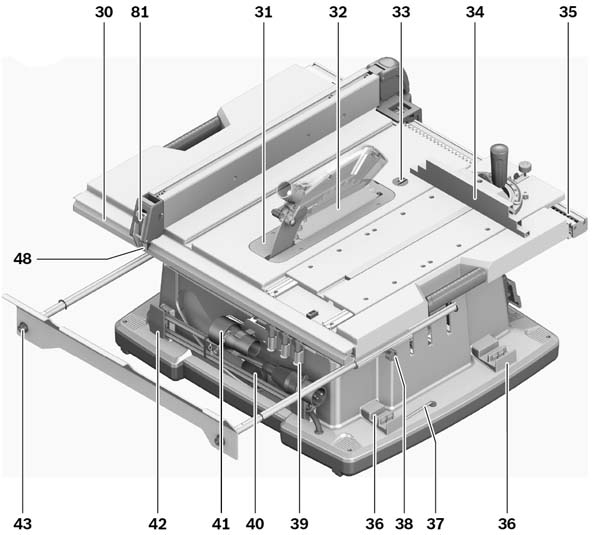 30 81 31 32 33 34 35

48

43 42 41 40 39 36 38 37 36